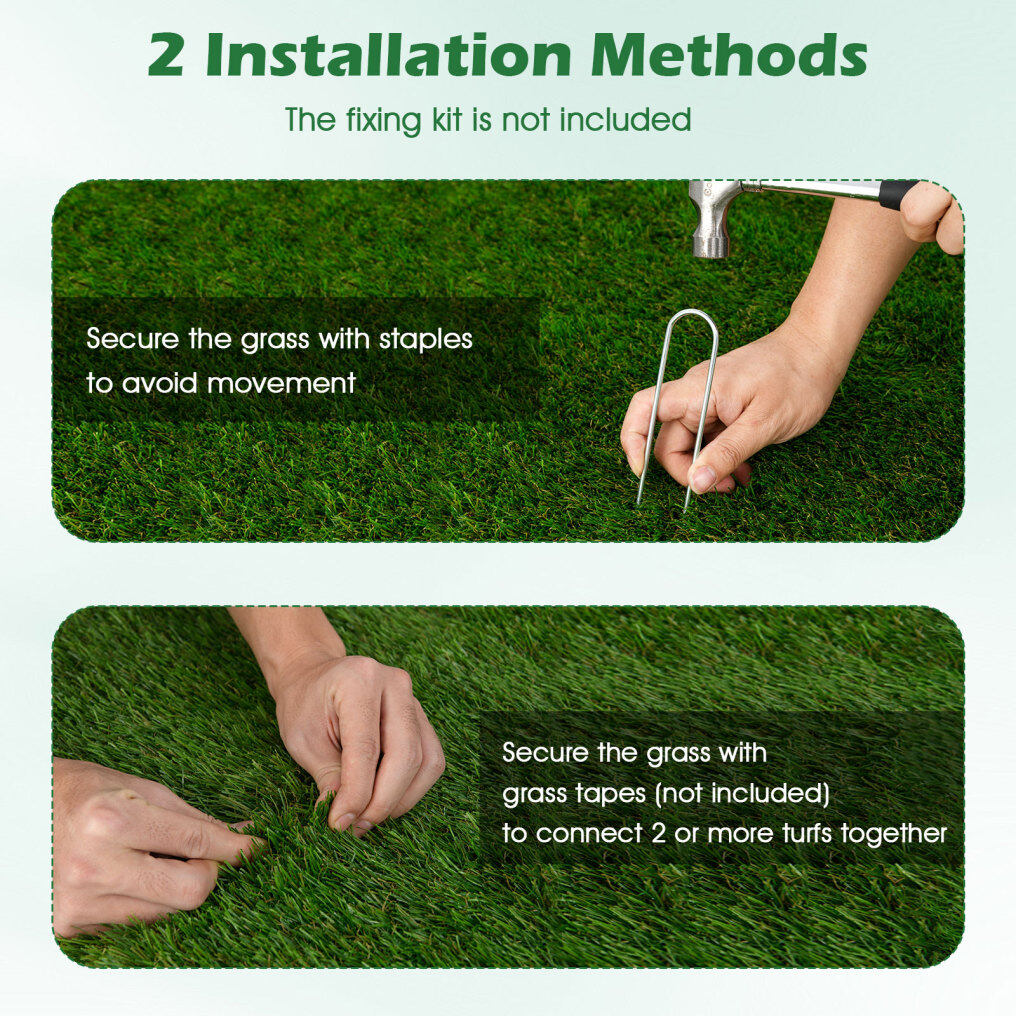 2 Installation Methods

The fixing kit is not included

Secure the grass with staples to avoid movement

Secure the grass with grass tapes (not included) to connect 2 or more turfs together